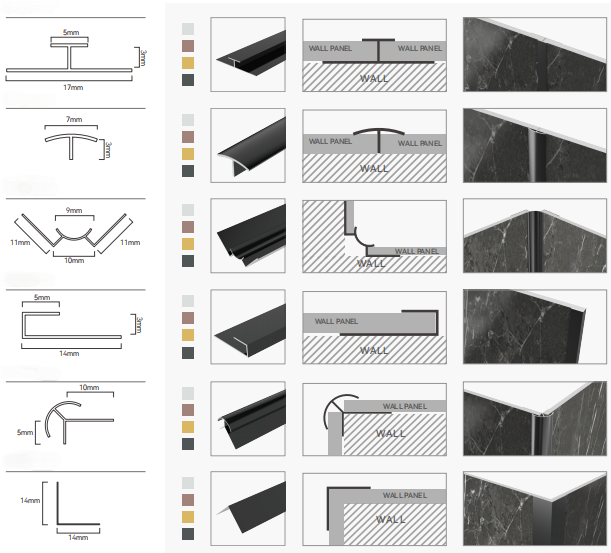 5mm
3mm
17mm

WALL PANEL WALL PANEL
WALL

7mm
3mm

WALL PANEL WALL PANEL
WALL

9mm
11mm 11mm
10mm

WALL PANEL
WALL

5mm
3mm
14mm

WALL PANEL
WALL

10mm
5mm

WALL PANEL
WALL

14mm
14mm

WALL PANEL
WALL